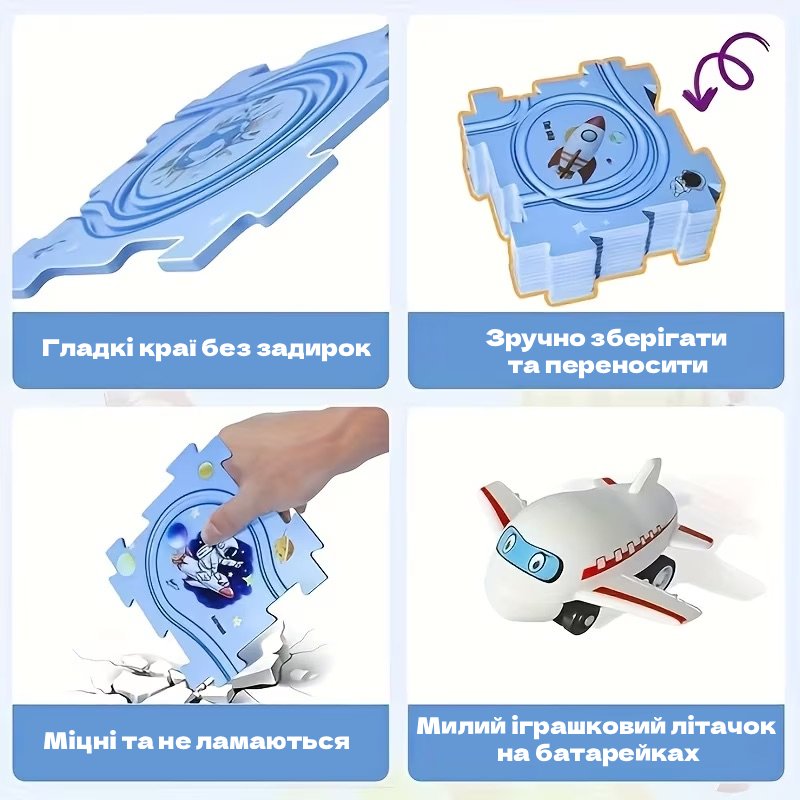 Гладкі краї без задирок

Зручно зберігати та переносити

Міцні та не ламаються

Милий іграшковий літачок на батарейках